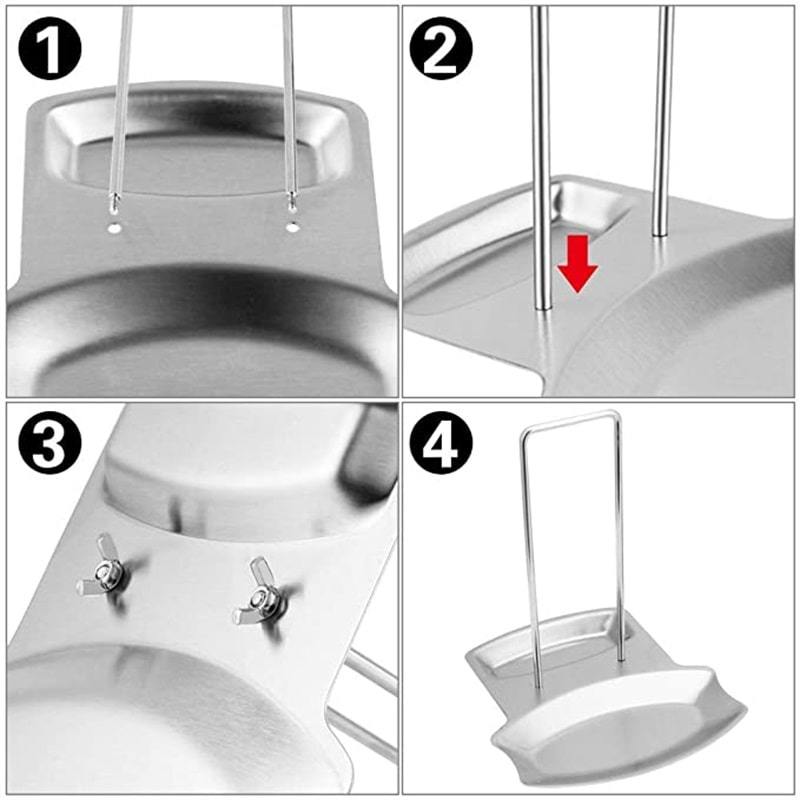 1

2

3

4