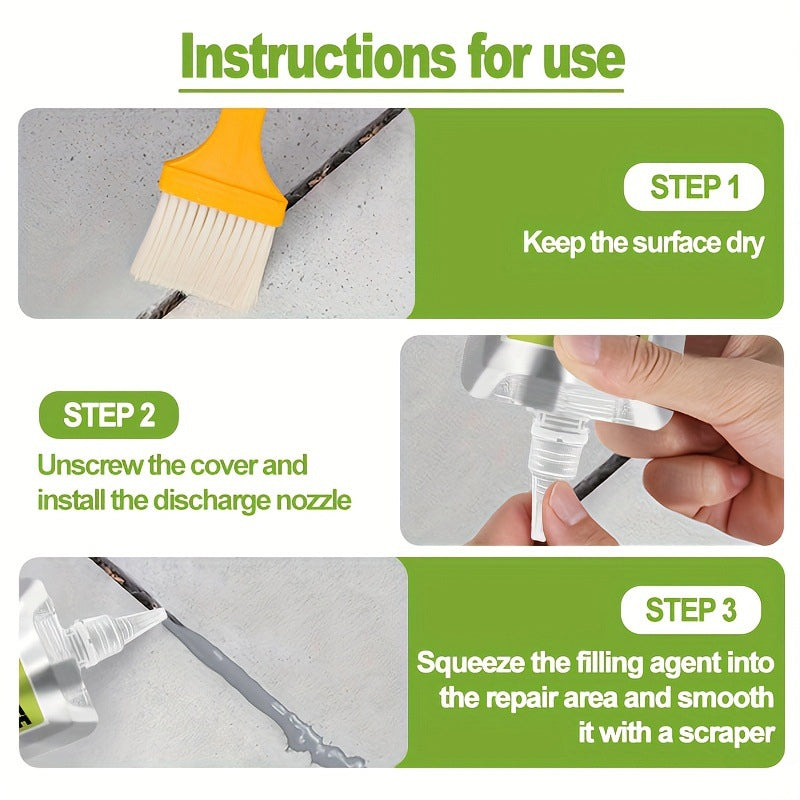 Instructions for use

STEP 1
Keep the surface dry

STEP 2
Unscrew the cover and install the discharge nozzle

STEP 3
Squeeze the filling agent into the repair area and smooth it with a scraper