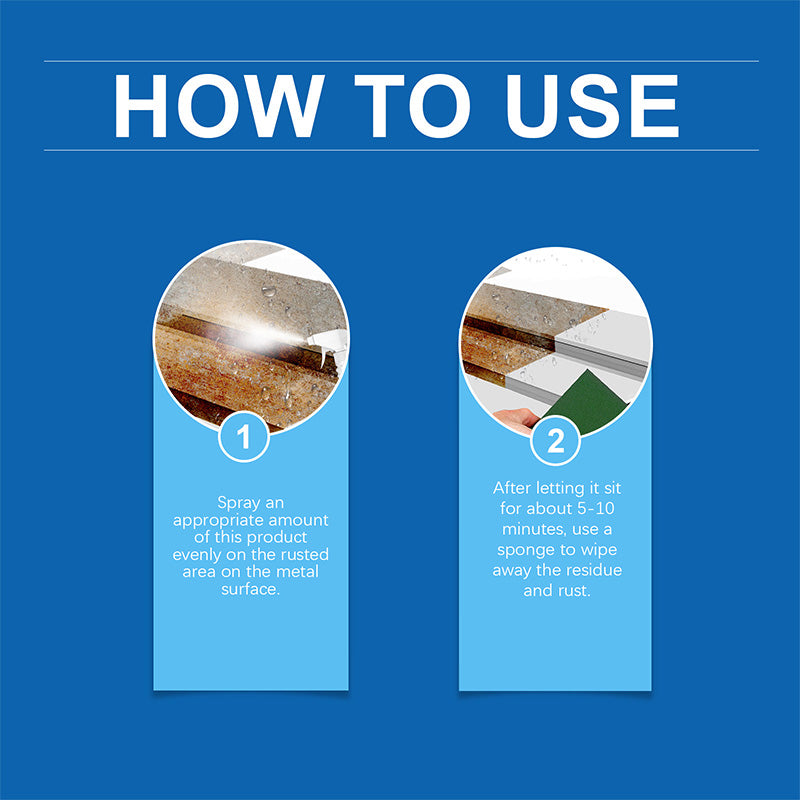 HOW TO USE

1

Spray an appropriate amount of this product evenly on the rusted area on the metal surface.

2

After letting it sit for about 5-10 minutes, use a sponge to wipe away the residue and rust.