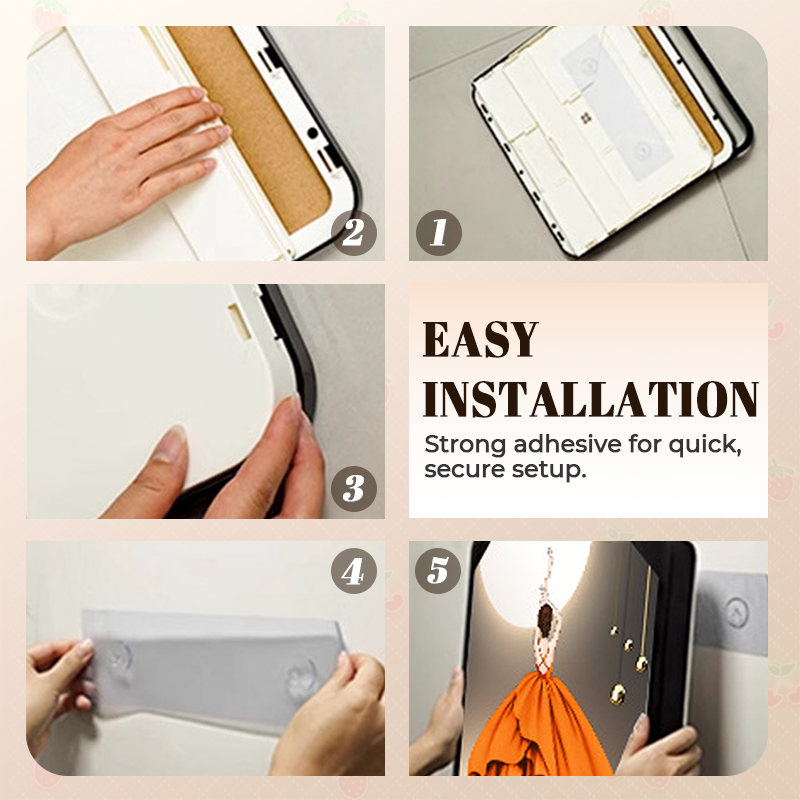 2

1

3

EASY INSTALLATION

Strong adhesive for quick, secure setup.

4

5