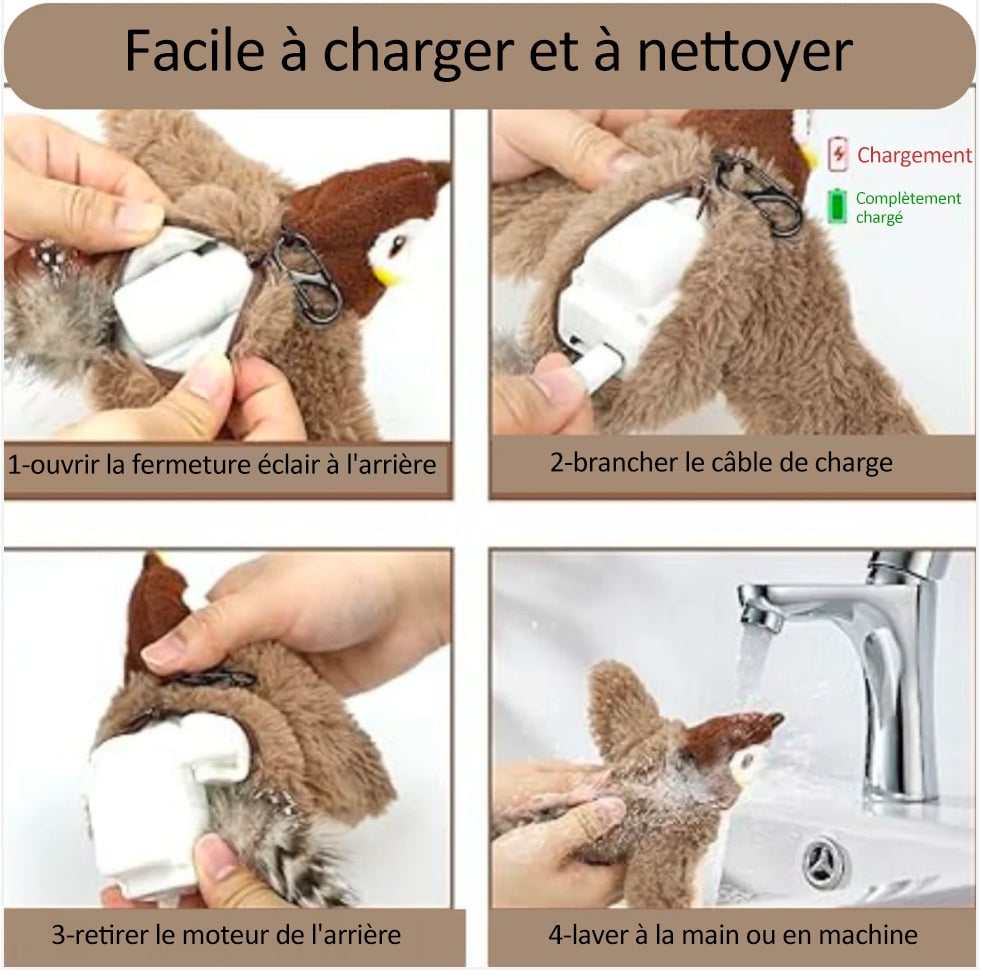 Facile à charger et à nettoyer

Chargement

Complètement chargé

1-ouvrir la fermeture éclair à l'arrière

2-brancher le câble de charge

3-retirer le moteur de l'arrière

4-laver à la main ou en machine