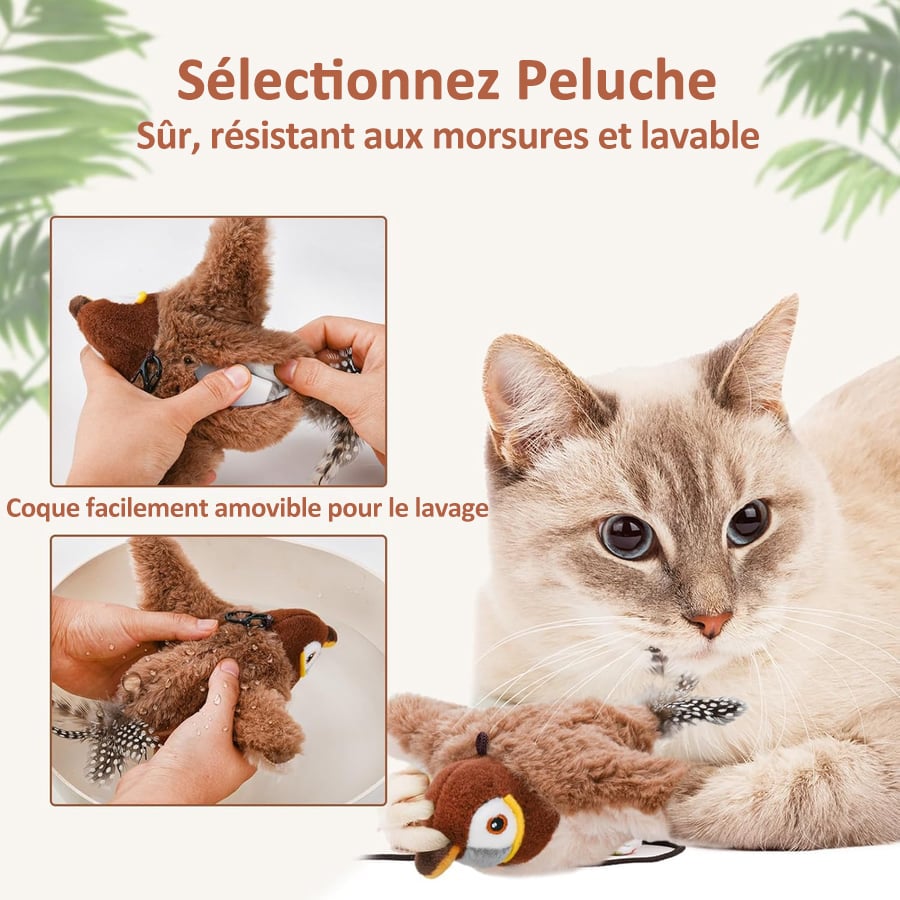 Sélectionnez Peluche
Sûr, résistant aux morsures et lavable

Coque facilement amovible pour le lavage