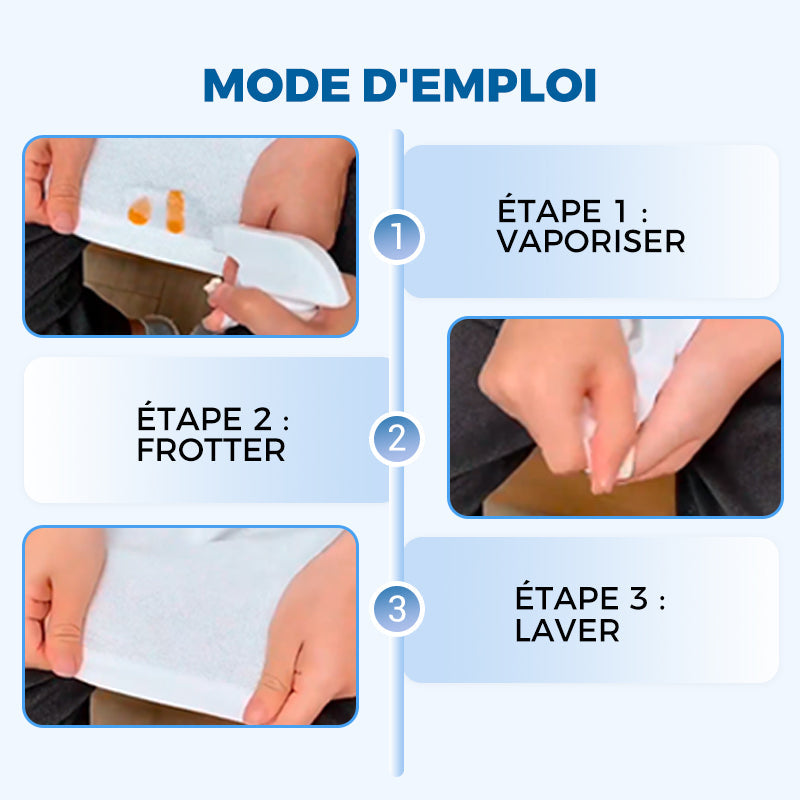 MODE D'EMPLOI

1

ÉTAPE 1 : VAPORISER

ÉTAPE 2 : FROTTER

2

3

ÉTAPE 3 : LAVER