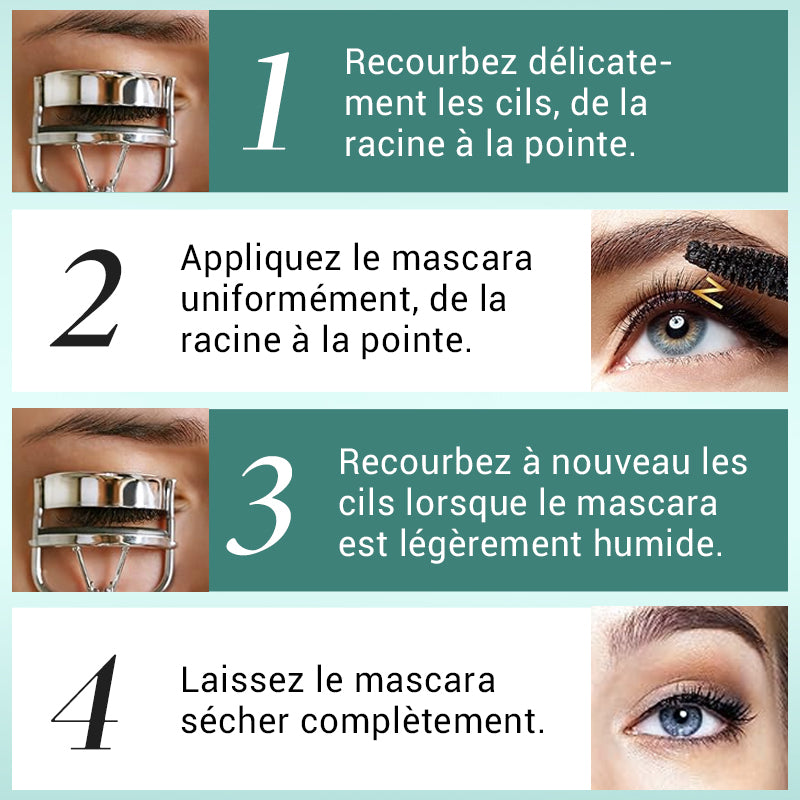 1

Recourbez délicatement les cils, de la racine à la pointe.

2

Appliquez le mascara uniformément, de la racine à la pointe.

3

Recourbez à nouveau les cils lorsque le mascara est légèrement humide.

4

Laissez le mascara sécher complètement.