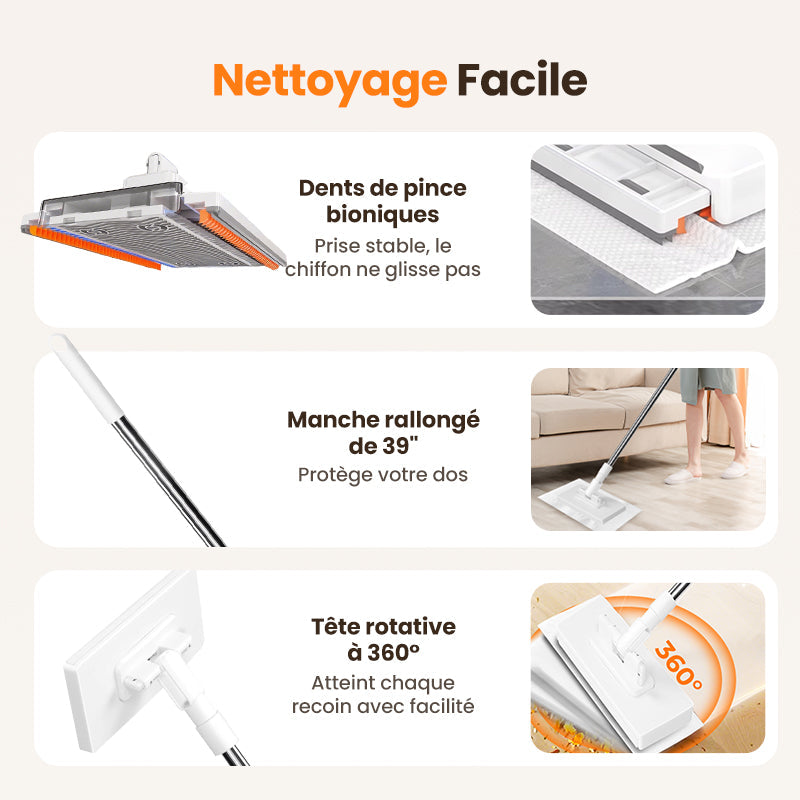 Nettoyage Facile

Dents de pince bioniques

Prise stable, le chiffon ne glisse pas

Manche rallongé de 39"

Protège votre dos

Tête rotative à 360°

Atteint chaque recoin avec facilité

360°