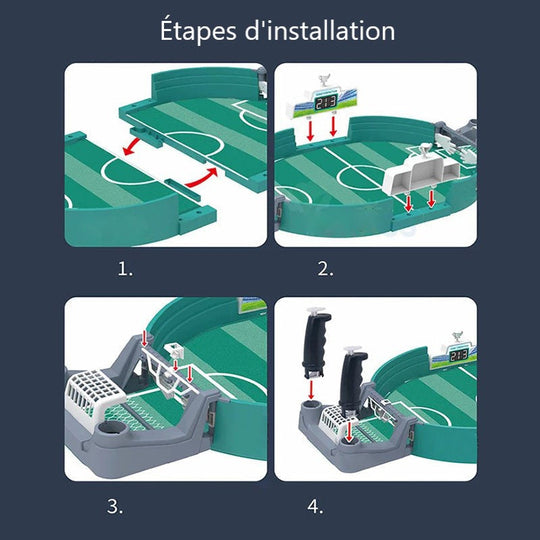 Étapes d'installation

1.

2.

3.

4.